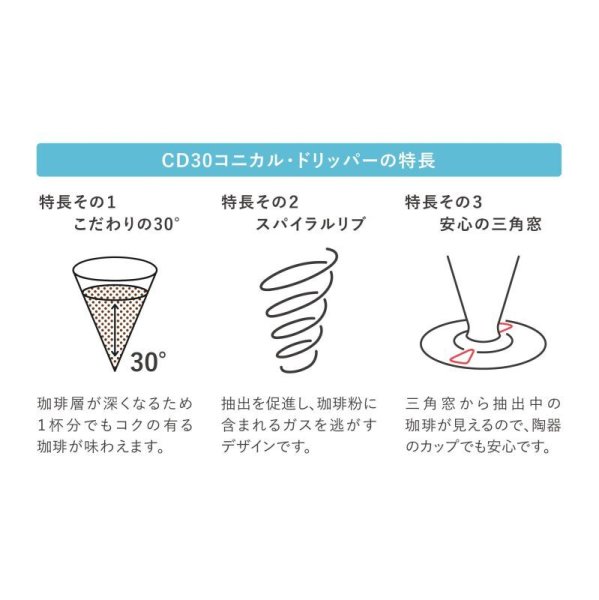 CD30コニカル・ドリッパーの特長

特長その1
こだわりの30°

30°

珈琲層が深くなるため1杯分でもコクの有る珈琲が味わえます。

特長その2
スパイラルリブ

抽出を促進し、珈琲粉に含まれるガスを逃がすデザインです。

特長その3
安心の三角窓

三角窓から抽出中の珈琲が見えるので、陶器のカップでも安心です。